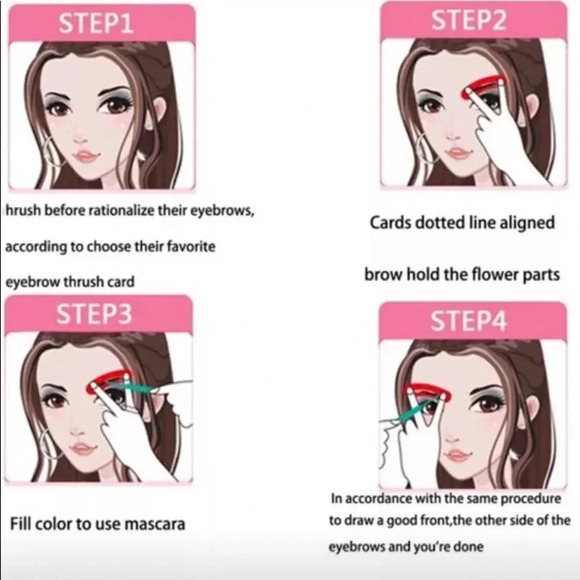 STEP1

hrush before rationalize their eyebrows,

according to choose their favorite

eyebrow thrush card

STEP2

Cards dotted line aligned

brow hold the flower parts

STEP3

Fill color to use mascara

STEP4

In accordance with the same procedure to draw a good front,the other side of the eyebrows and you're done